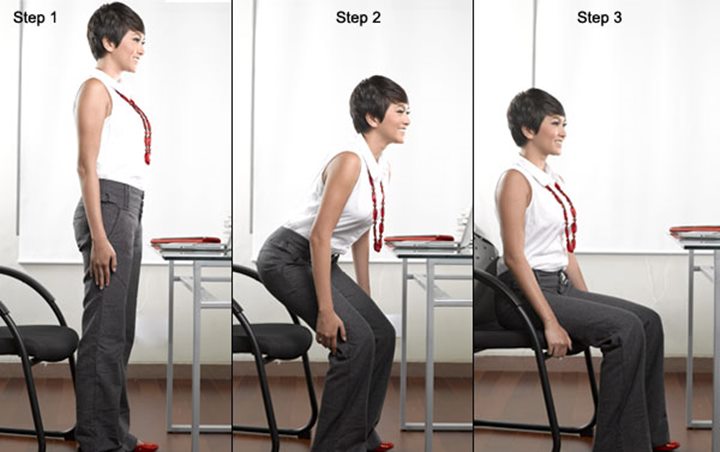 Step 1

Step 2

Step 3