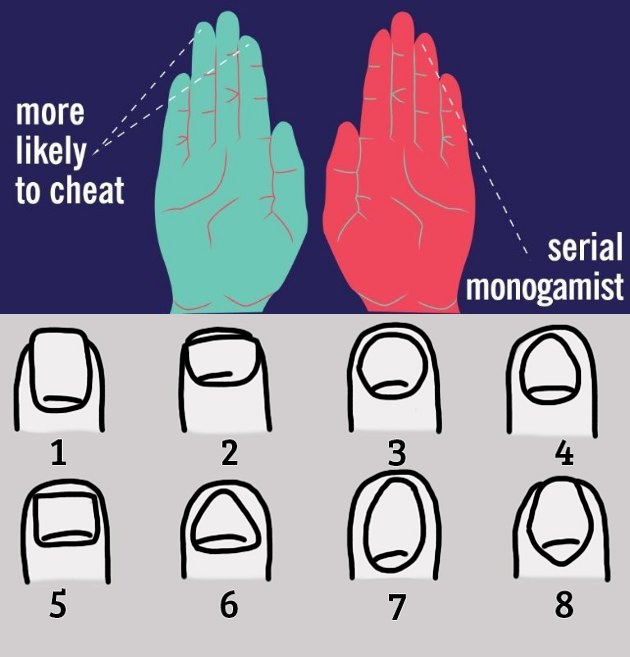 more likely to cheat

serial monogamist

1

2

3

4

5

6

7

8